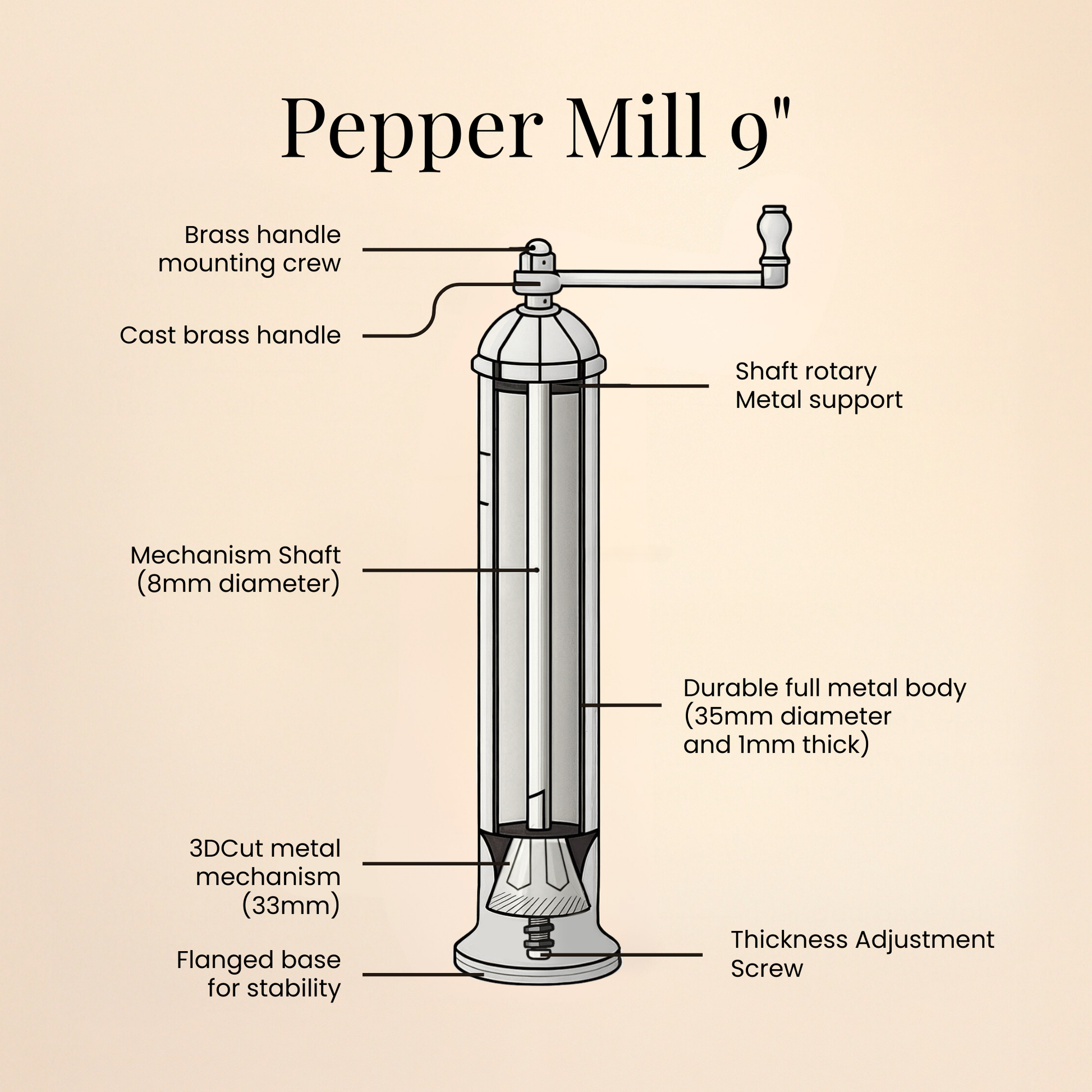 Pepper Mill 9"

Brass handle mounting crew

Cast brass handle

Shaft rotary Metal support

Mechanism Shaft (8mm diameter)

Durable full metal body (35mm diameter and 1mm thick)

3DCut metal mechanism (33mm)

Thickness Adjustment Screw

Flanged base for stability