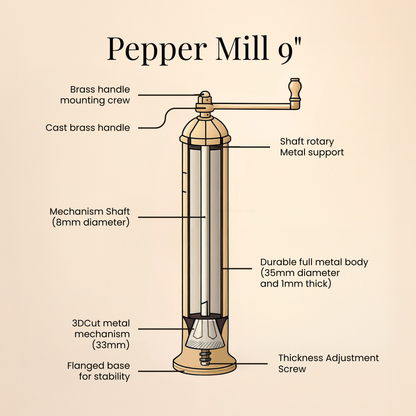 Pepper Mill 9"

Brass handle mounting crew

Cast brass handle

Shaft rotary Metal support

Mechanism Shaft (8mm diameter)

Durable full metal body (35mm diameter and 1mm thick)

3DCut metal mechanism (33mm)

Flanged base for stability

Thickness Adjustment Screw